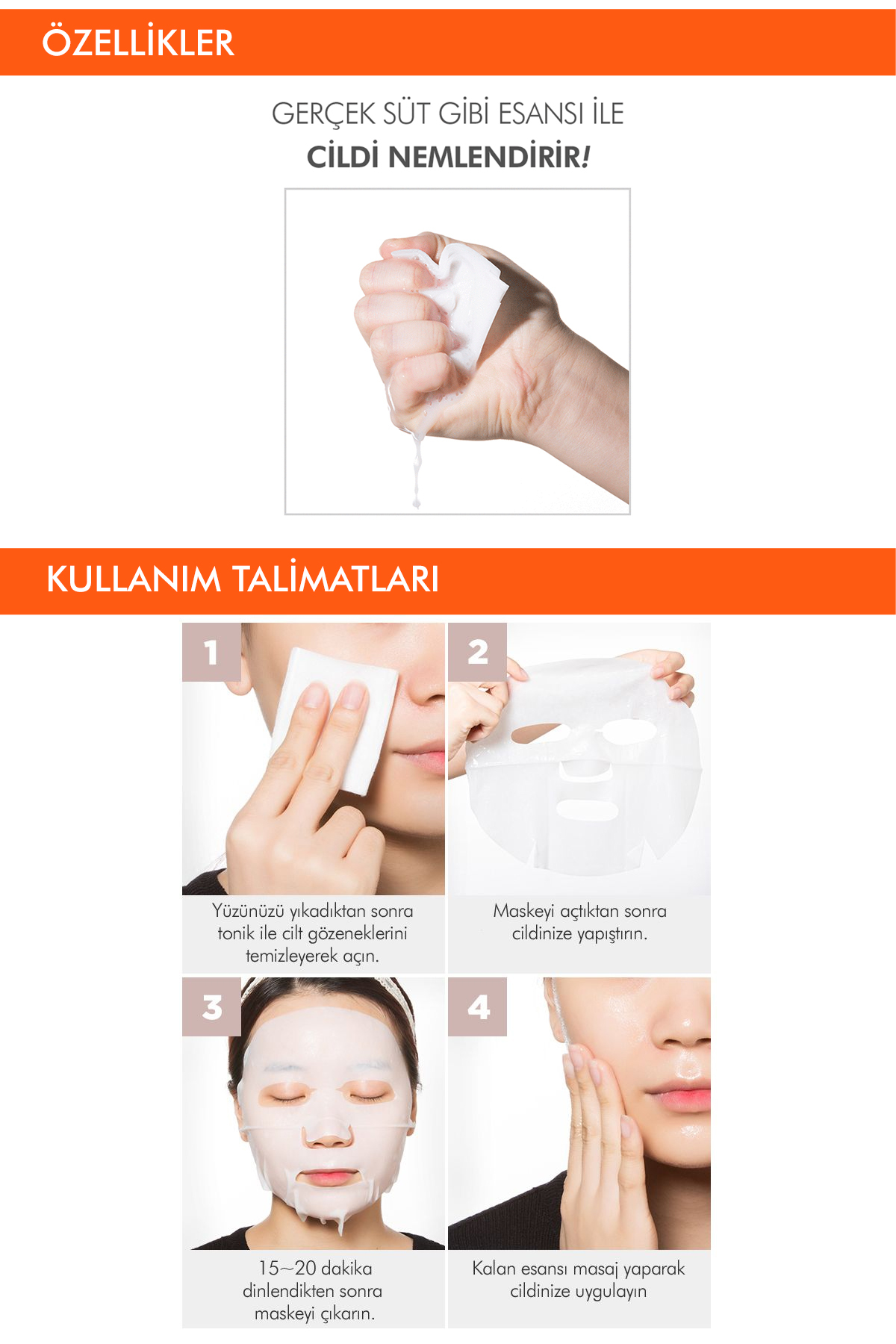 ÖZELLİKLER

GERÇEK SÜT GİBİ ESANSI İLE
CİLDİ NEMLENDİRİR!

KULLANIM TALİMATLARI

1
Yüzünüzü yıkadıktan sonra tonik ile cilt gözeneklerini temizleyerek açın.

2
Maskeyi açtıktan sonra cildinize yapıştırın.

3
15~20 dakika dinlendikten sonra maskeyi çıkarın.

4
Kalan esansı masaj yaparak cildinize uygulayın