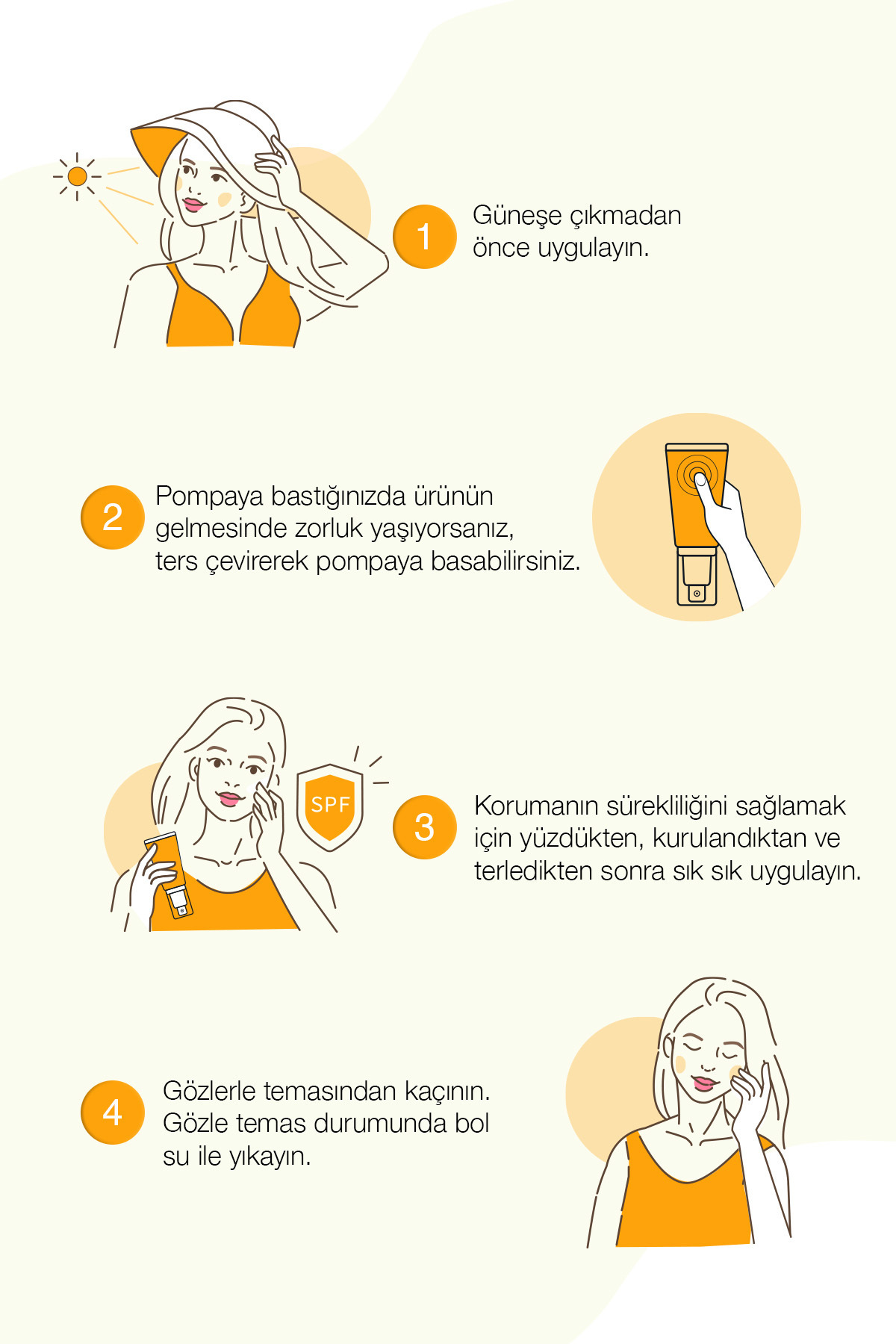 1

Güneşe çıkmadan önce uygulayın.

2

Pompaya bastığınızda ürünün gelmesinde zorluk yaşıyorsanız, ters çevirerek pompaya basabilirsiniz.

SPF

3

Korumanın sürekliliğini sağlamak için yüzdükten, kurulandıktan ve terledikten sonra sık sık uygulayın.

4

Gözlerle temasından kaçının. Gözle temas durumunda bol su ile yıkayın.