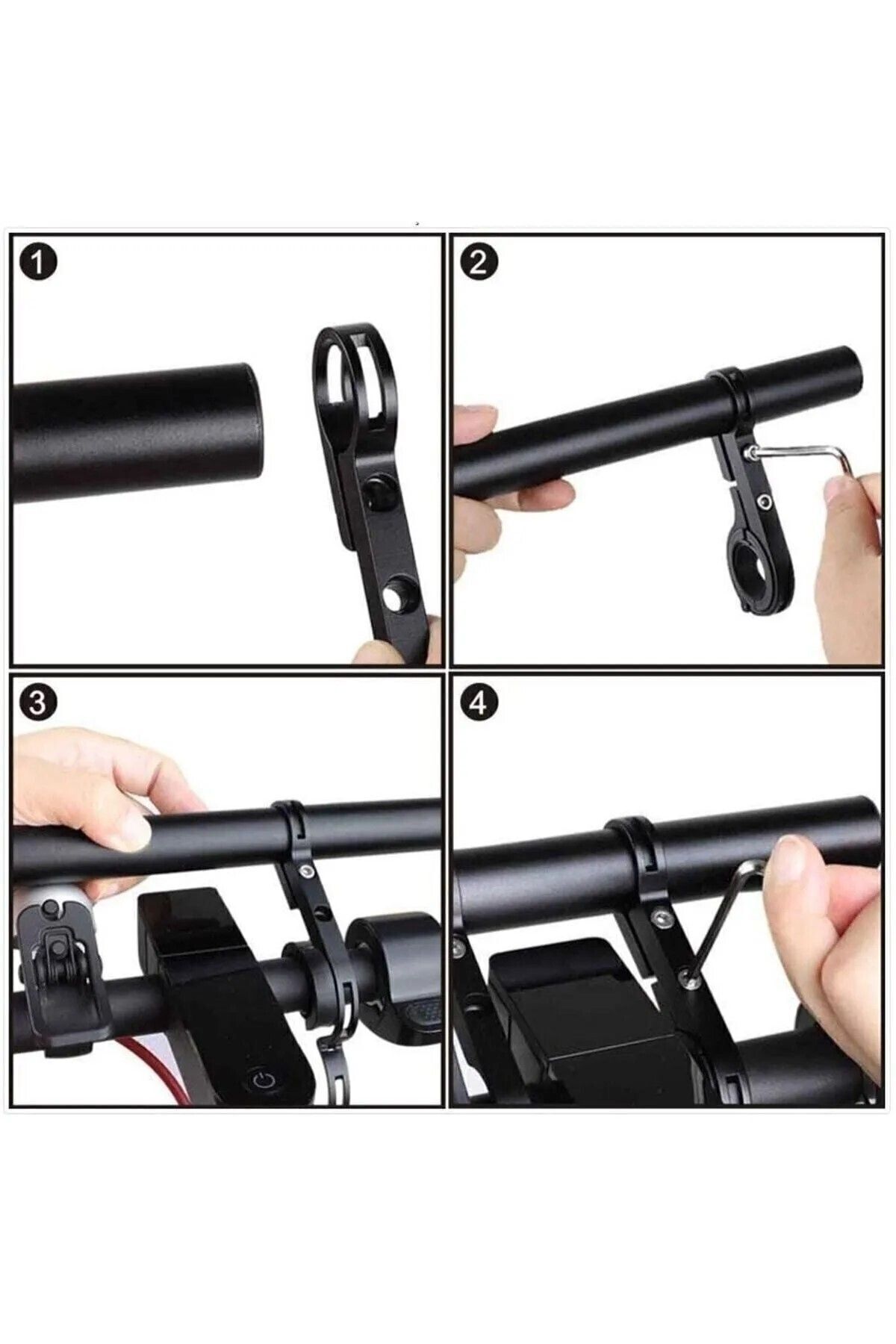 1

2

3

4