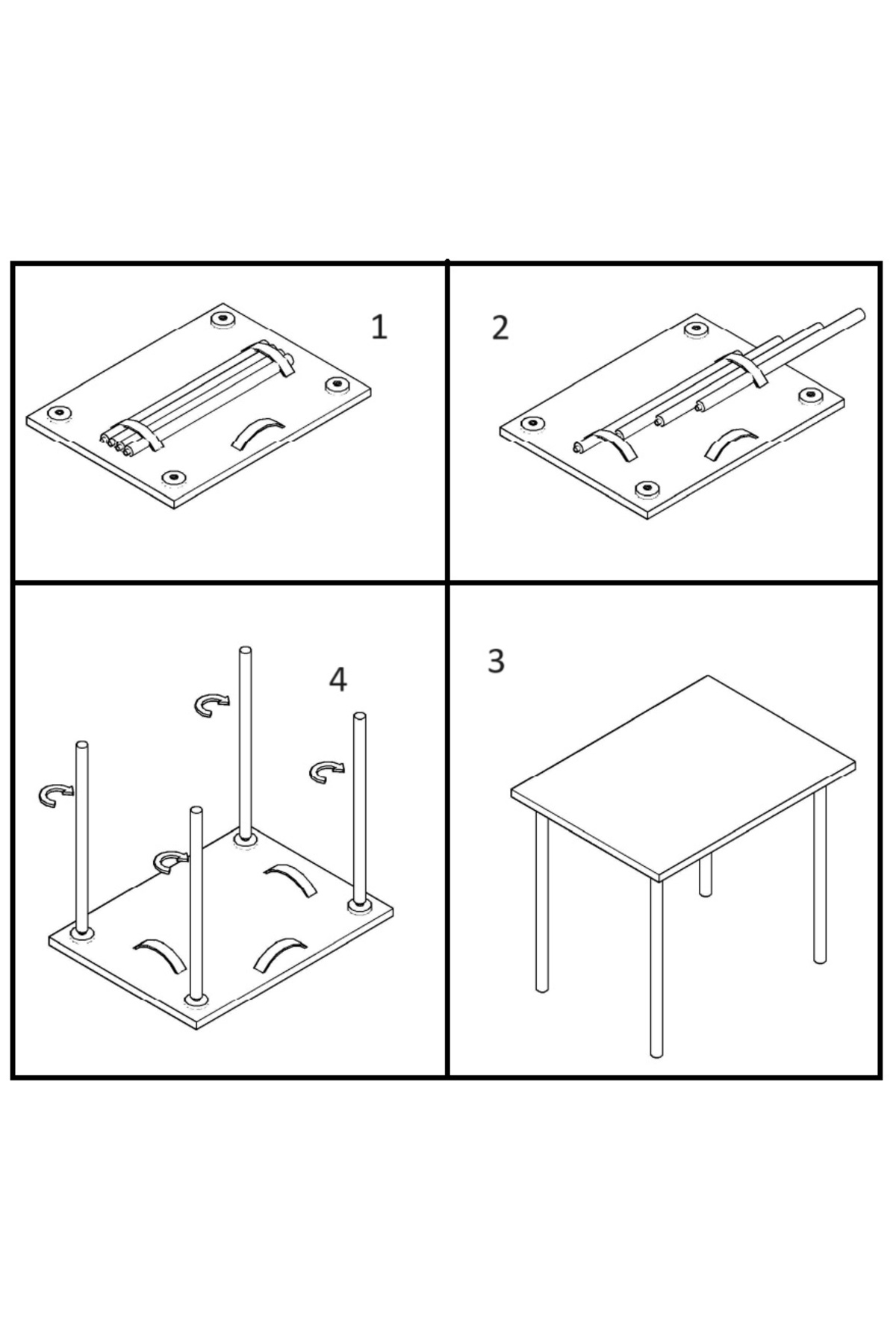 1

2

4

3