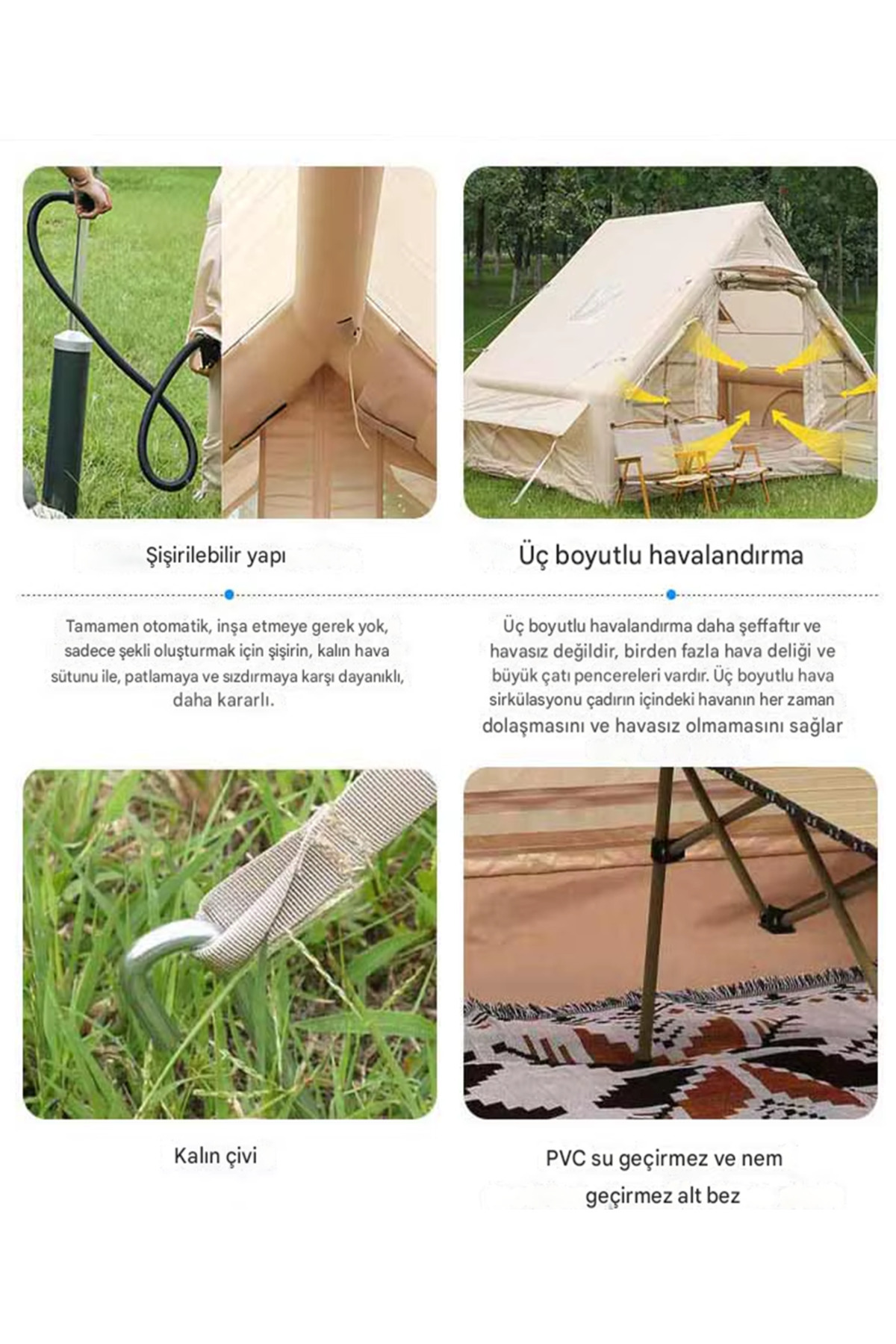 Şişirilebilir yapı

Tamamen otomatik, inşa etmeye gerek yok, sadece şekli oluşturmak için şişirin, kalın hava sütunu ile, patlamaya ve sızdırmaya karşı dayanıklı, daha kararlı.

Üç boyutlu havalandırma

Üç boyutlu havalandırma daha şeffaftır ve havasız değildir, birden fazla hava deliği ve büyük çatı pencereleri vardır. Üç boyutlu hava sirkülasyonu çadırın içindeki havanın her zaman dolaşmasını ve havasız olmamasını sağlar

Kalın çivi

PVC su geçirmez ve nem geçirmez alt bez