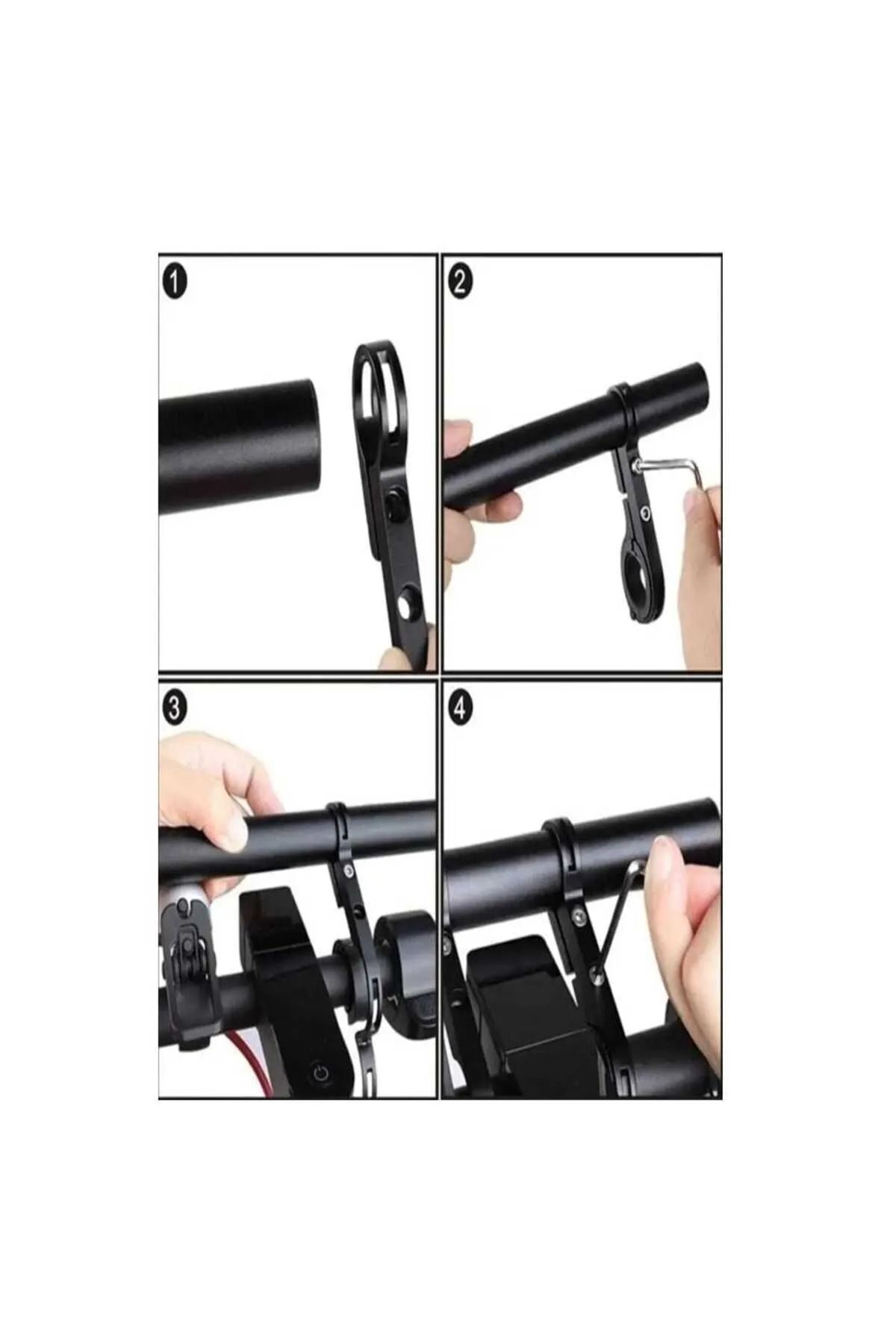 1

2

3

4