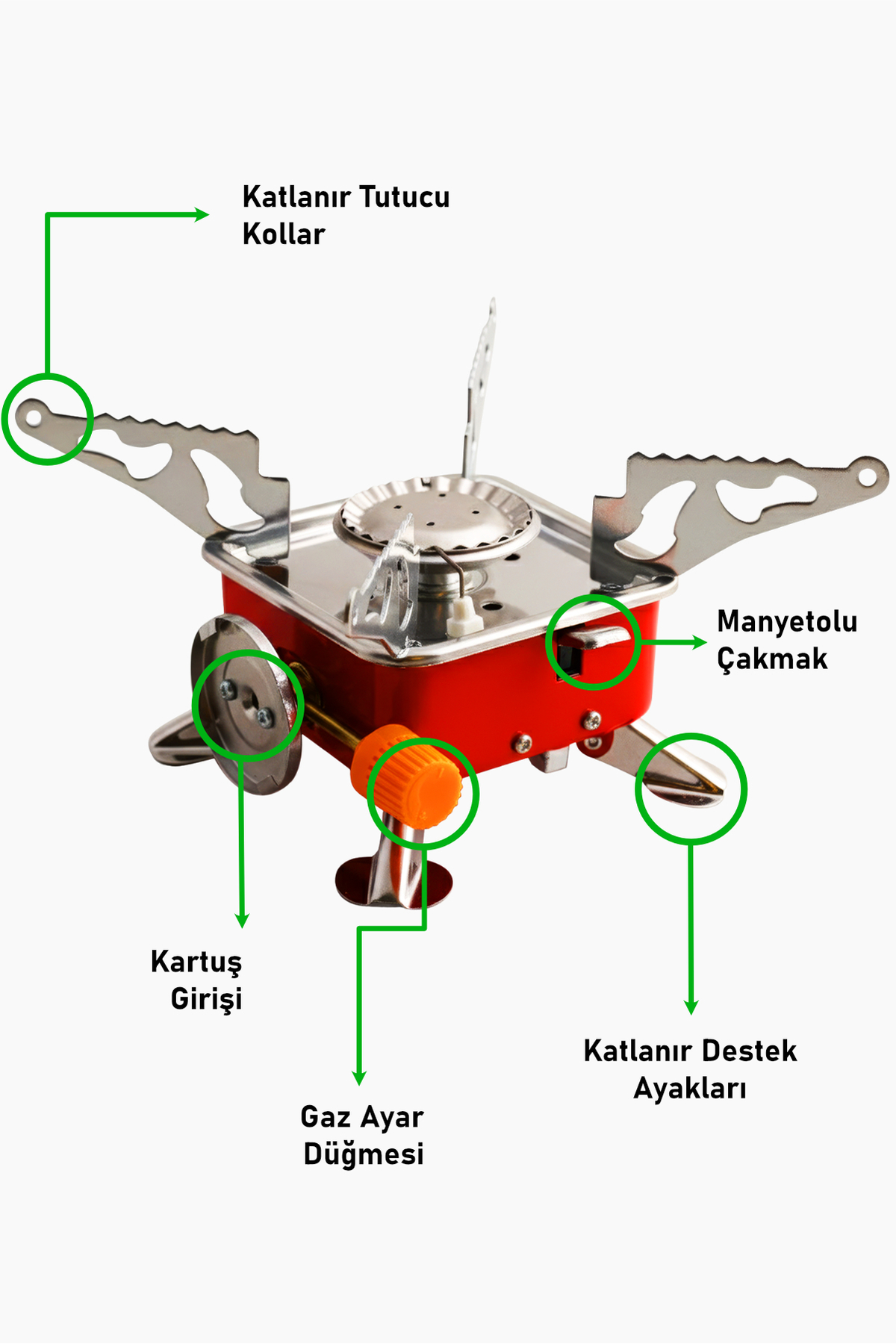 Katlanır Tutucu Kollar

Manyetolu Çakmak

Kartuş Girişi

Katlanır Destek Ayakları

Gaz Ayar Düğmesi