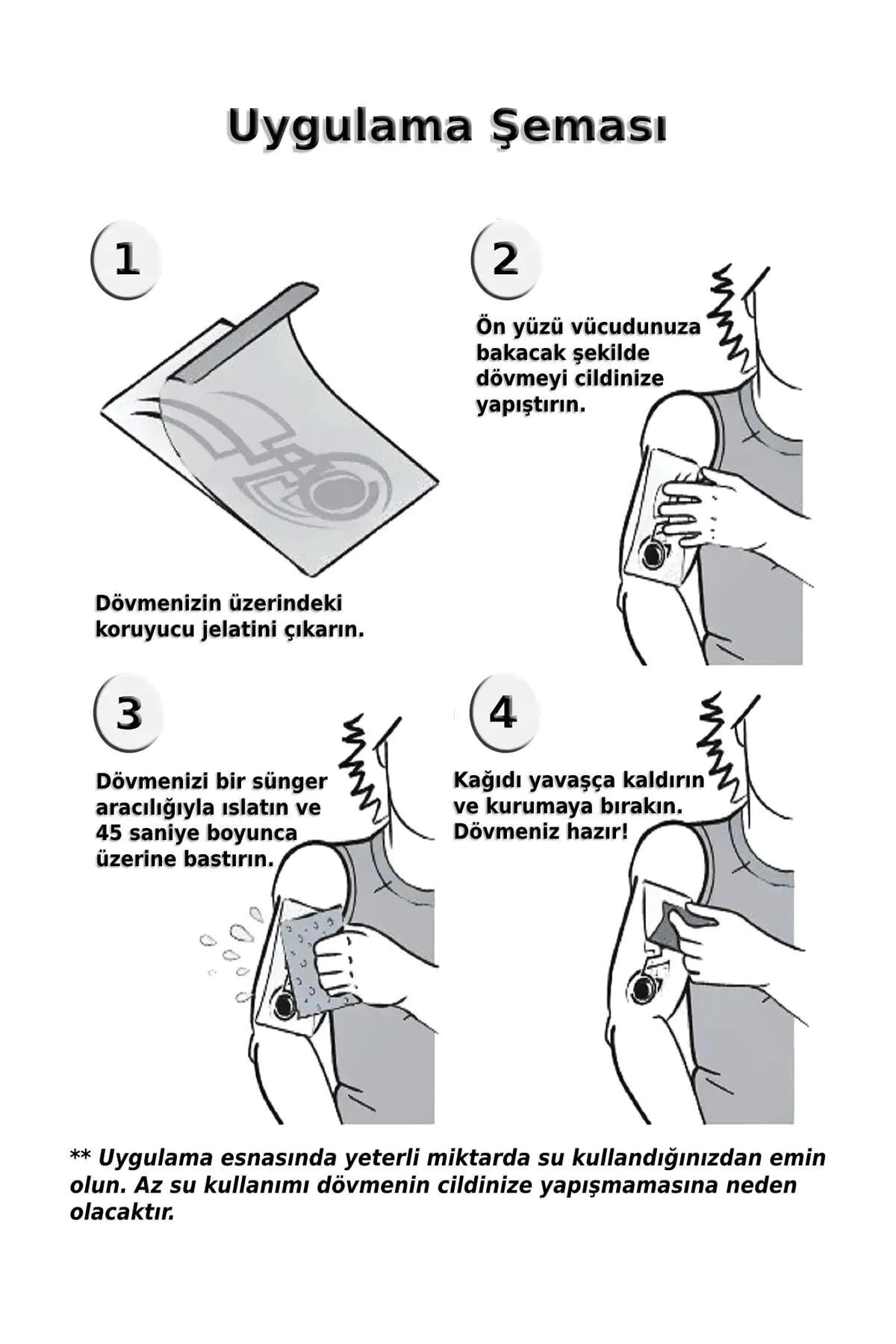 Uygulama Şeması

1

Dövmenizin üzerindeki koruyucu jelatini çıkarın.

2

Ön yüzü vücudunuza bakacak şekilde dövmeyi cildinize yapıştırın.

3

Dövmenizi bir sünger aracılığıyla ıslatın ve 45 saniye boyunca üzerine bastırın.

4

Kağıdı yavaşça kaldırın ve kurumaya bırakın. Dövmeniz hazır!

** Uygulama esnasında yeterli miktarda su kullandığınızdan emin olun. Az su kullanımı dövmenin cildinize yapışmamasına neden olacaktır.