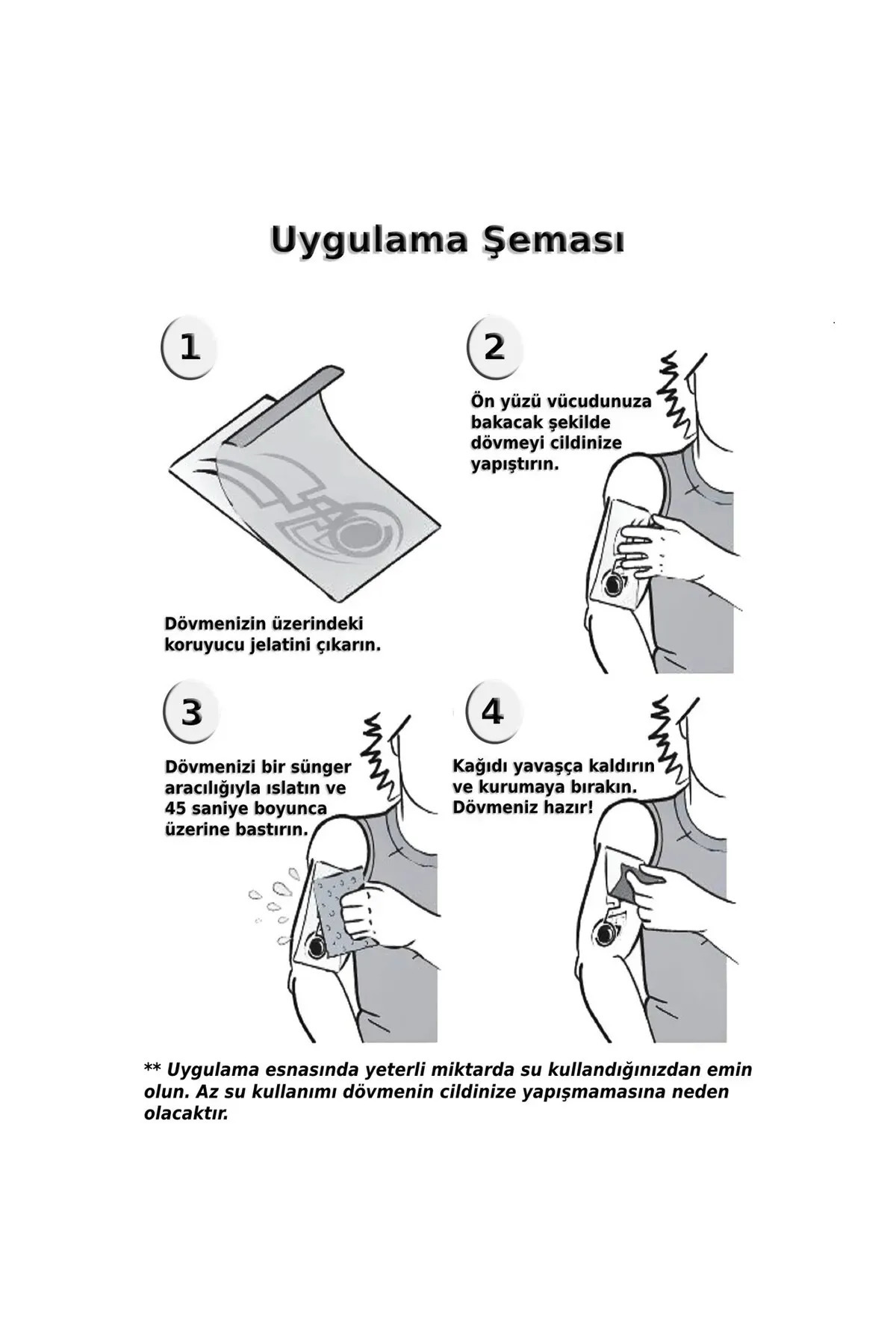 Uygulama Şeması

1

Dövmenizin üzerindeki koruyucu jelatini çıkarın.

2

Ön yüzü vücudunuza bakacak şekilde dövmeyi cildinize yapıştırın.

3

Dövmenizi bir sünger aracılığıyla ıslatın ve 45 saniye boyunca üzerine bastırın.

4

Kağıdı yavaşça kaldırın ve kurumaya bırakın. Dövmeniz hazır!

** Uygulama esnasında yeterli miktarda su kullandığınızdan emin olun. Az su kullanımı dövmenin cildinize yapışmamasına neden olacaktır.