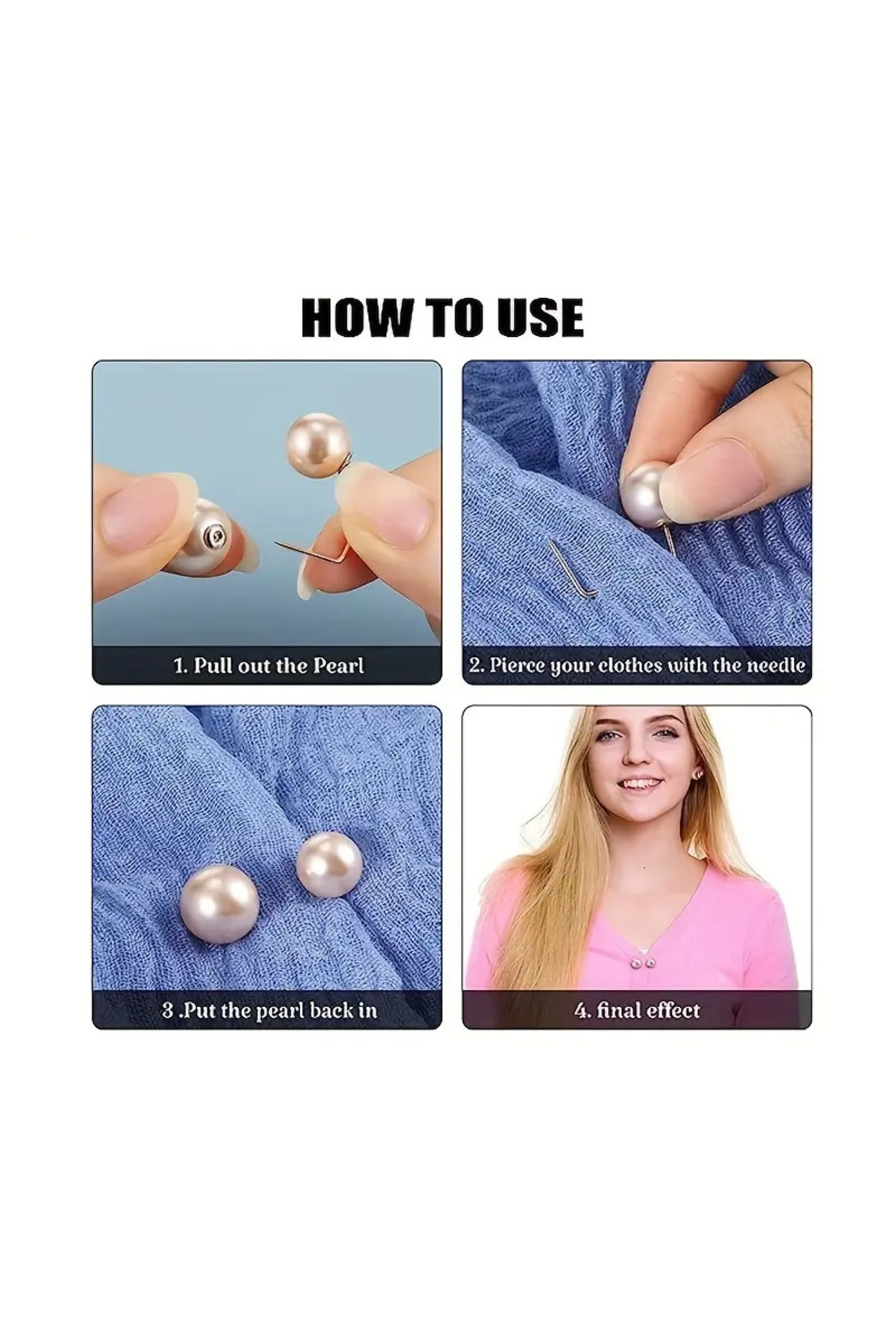 HOW TO USE

1. Pull out the Pearl

2. Pierce your clothes with the needle

3 .Put the pearl back in

4. final effect