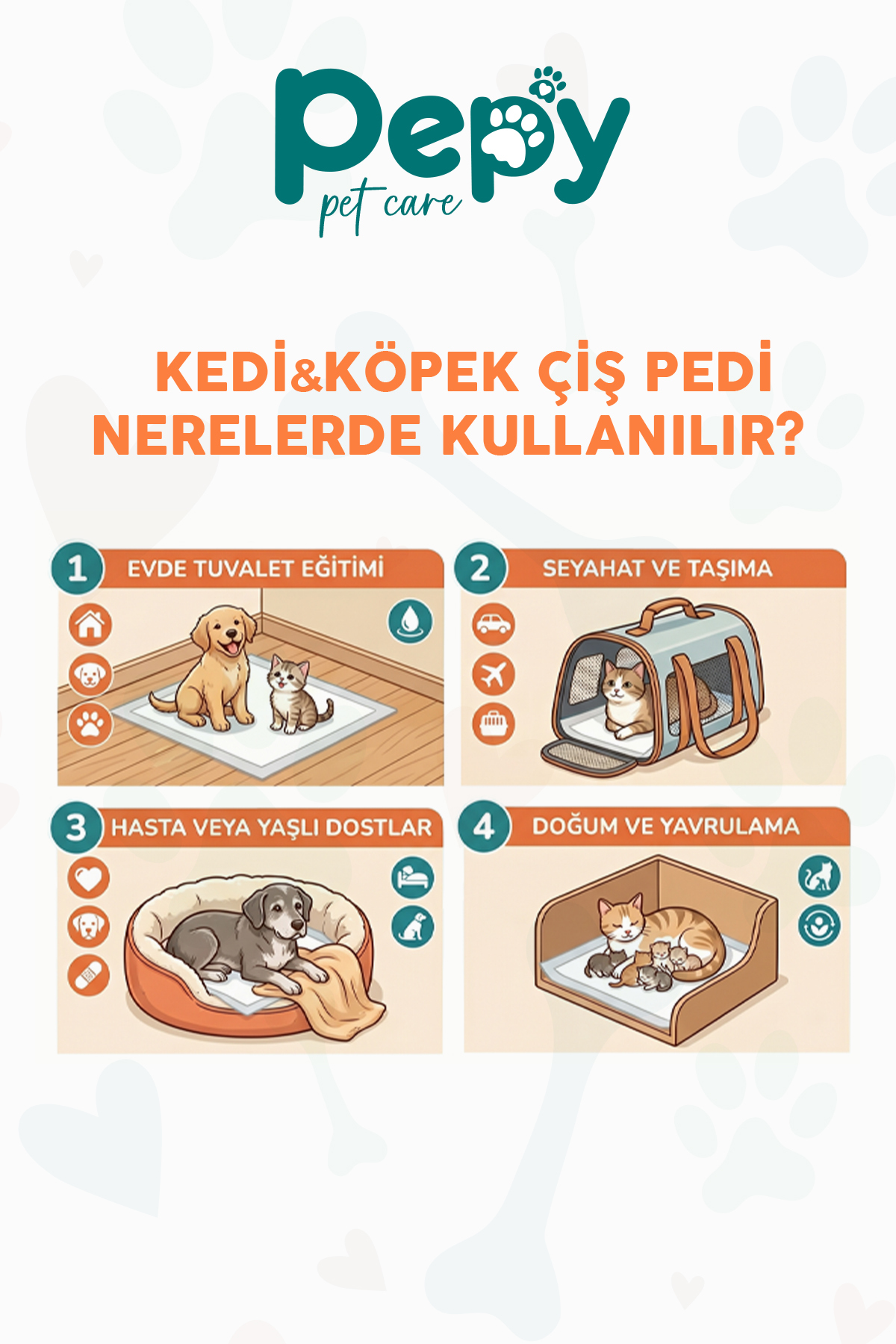 Pepy
pet care

KEDİ&KÖPEK ÇİŞ PEDİ NERELERDE KULLANILIR?

1 EVDE TUVALET EĞİTİMİ

2 SEYAHAT VE TAŞIMA

3 HASTA VEYA YAŞLI DOSTLAR

4 DOĞUM VE YAVRULAMA